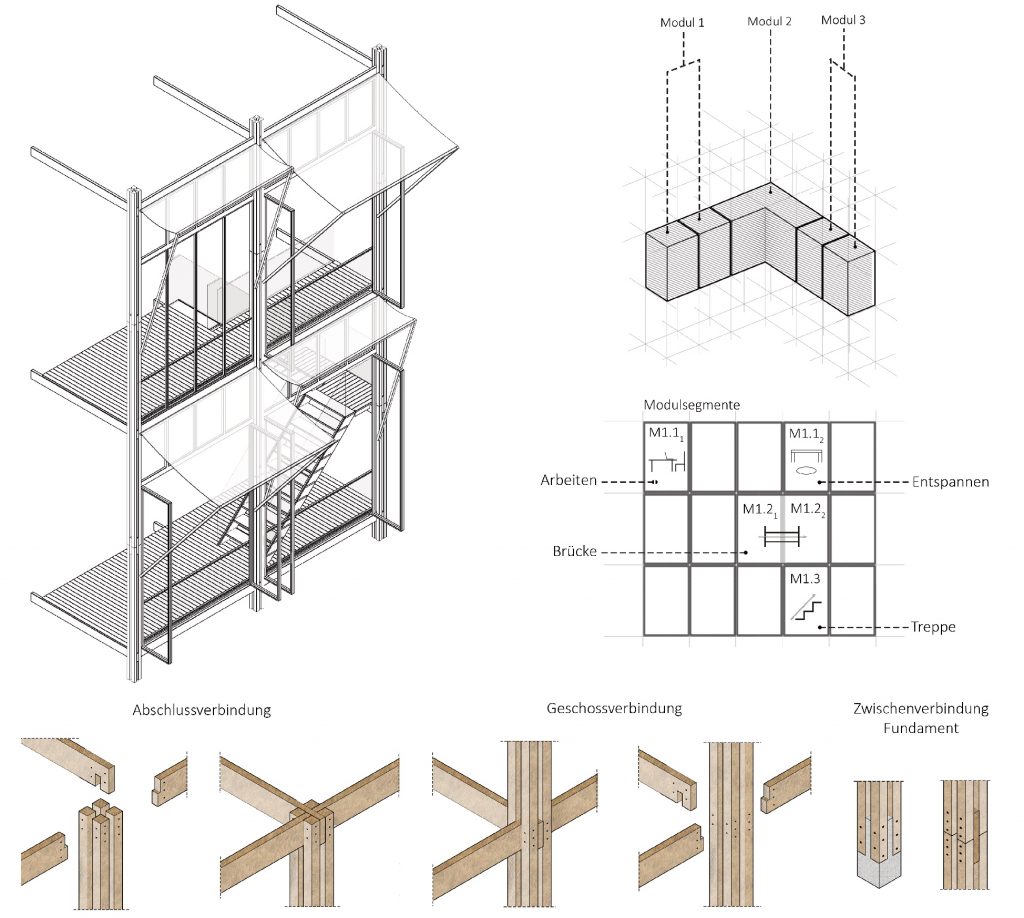 Modul 1
Modul 2
Modul 3

Modulsegmente
$M1.1_1$
$M1.1_2$
Arbeiten
Entspannen
$M1.2_1$
$M1.2_2$
Brücke
M1.3
Treppe

Abschlussverbindung
Geschossverbindung
Zwischenverbindung Fundament